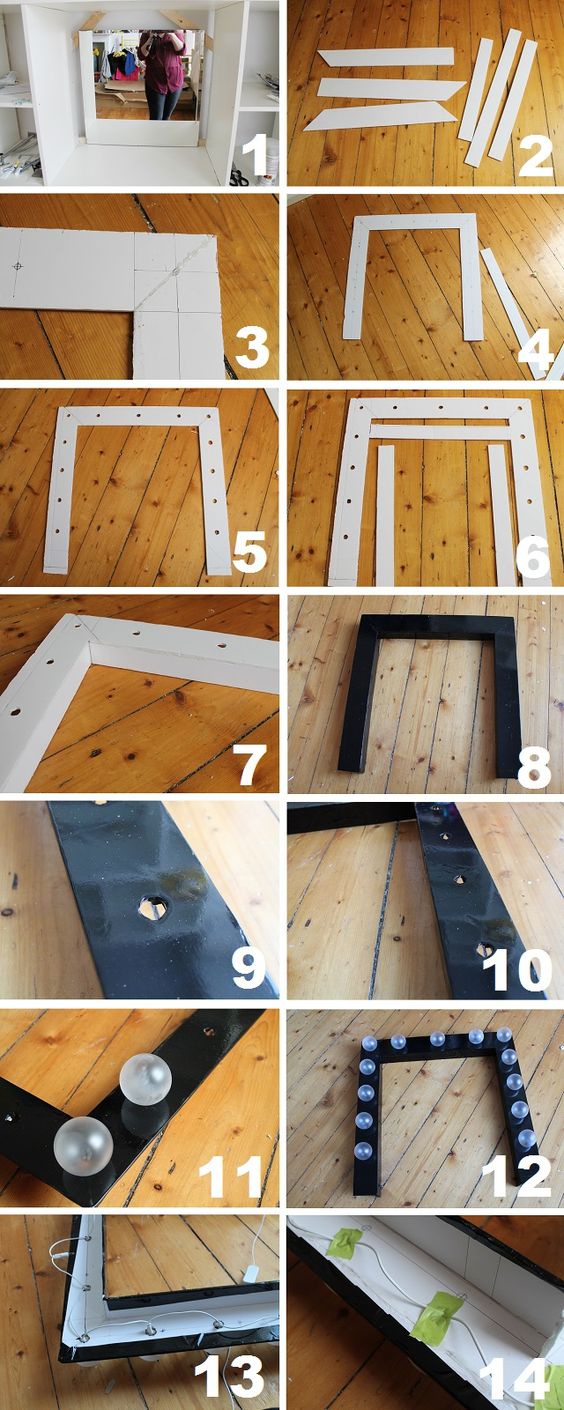 1
2
3
4
5
6
7
8
9
10
11
12
13
14