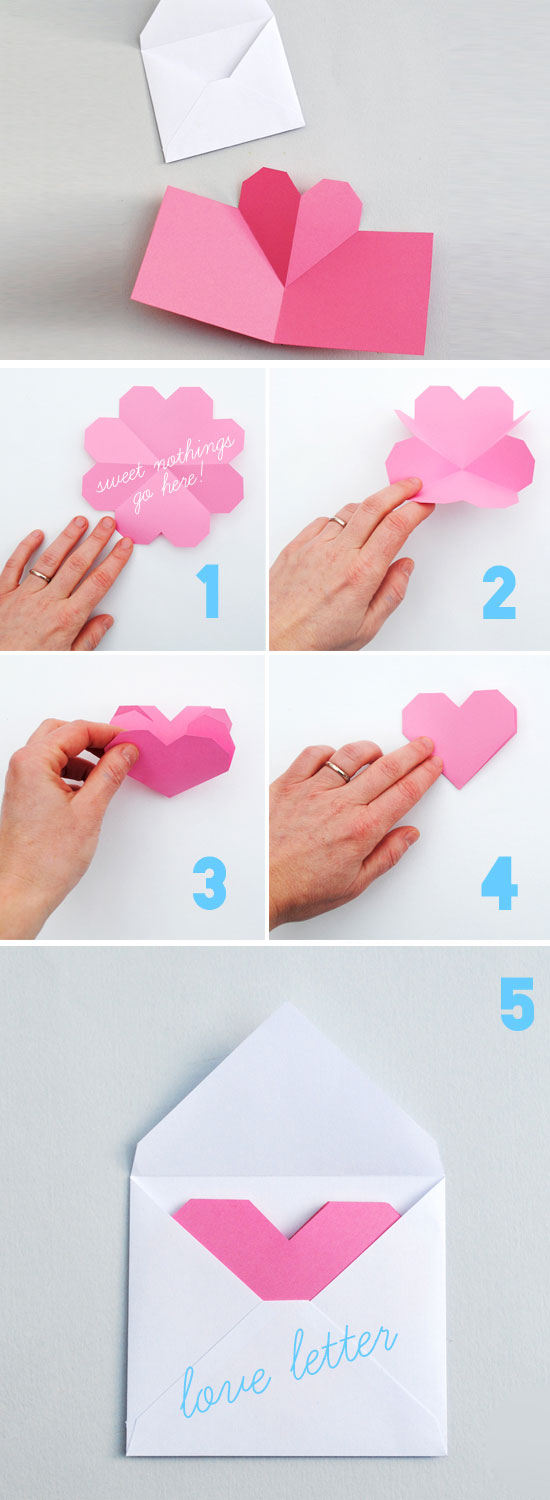 sweet nothings go here!

1

2

3

4

5

love letter